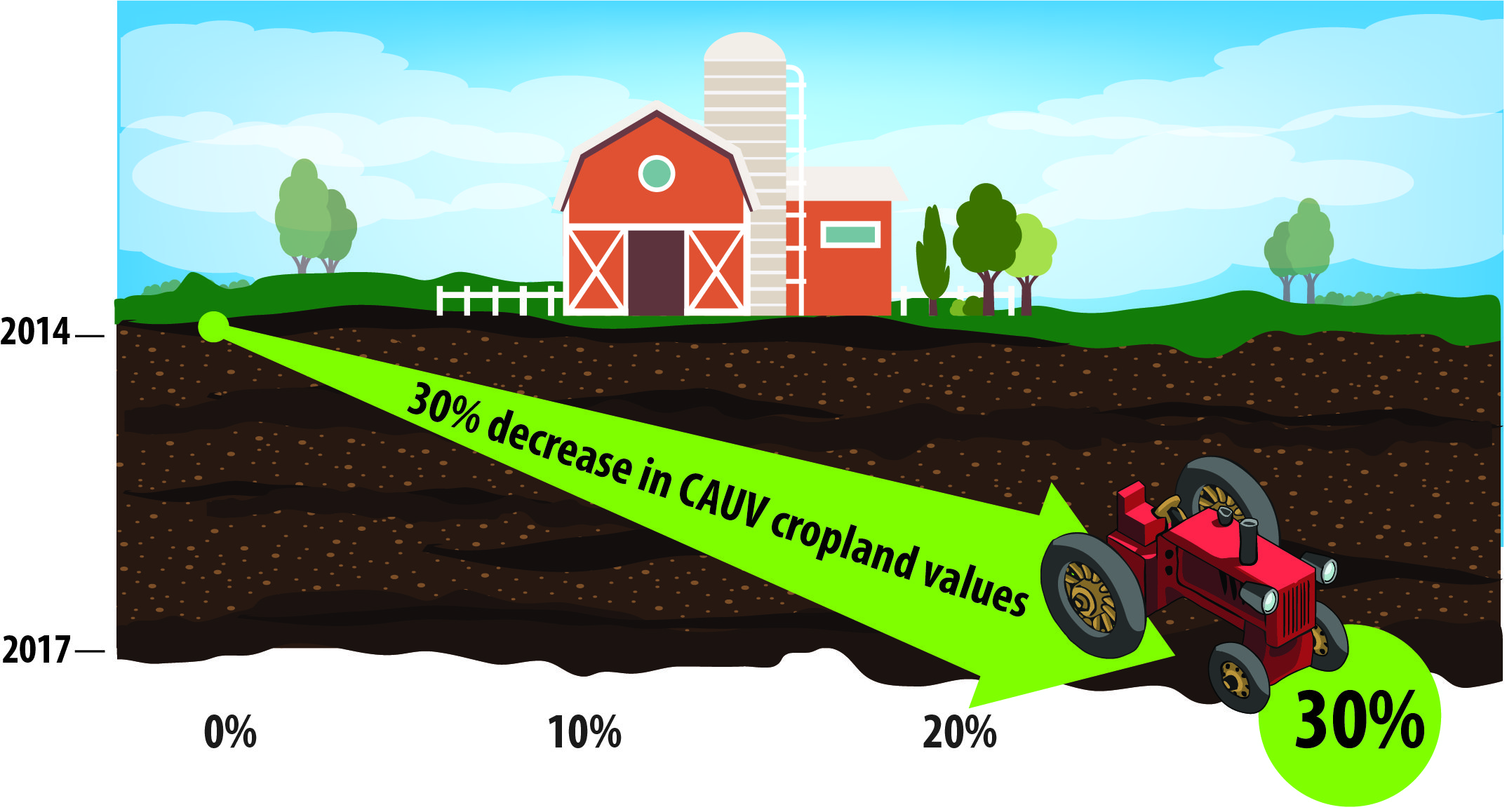 2014 —

30% decrease in CAUV cropland values

2017 —

0%

10%

20%

30%